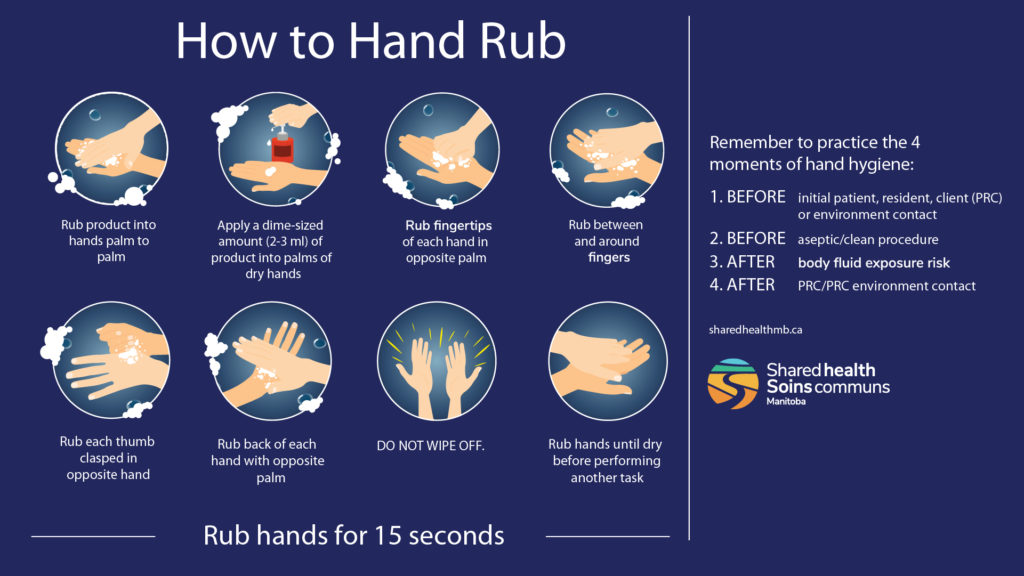 How to Hand Rub

Rub product into hands palm to palm

Apply a dime-sized amount (2-3 ml) of product into palms of dry hands

Rub fingertips of each hand in opposite palm

Rub between and around fingers

Rub each thumb clasped in opposite hand

Rub back of each hand with opposite palm

DO NOT WIPE OFF.

Rub hands until dry before performing another task

Rub hands for 15 seconds

Remember to practice the 4 moments of hand hygiene:

1. BEFORE initial patient, resident, client (PRC) or environment contact
2. BEFORE aseptic/clean procedure
3. AFTER body fluid exposure risk
4. AFTER PRC/PRC environment contact

sharedhealthmb.ca

Shared health
Soins communs
Manitoba